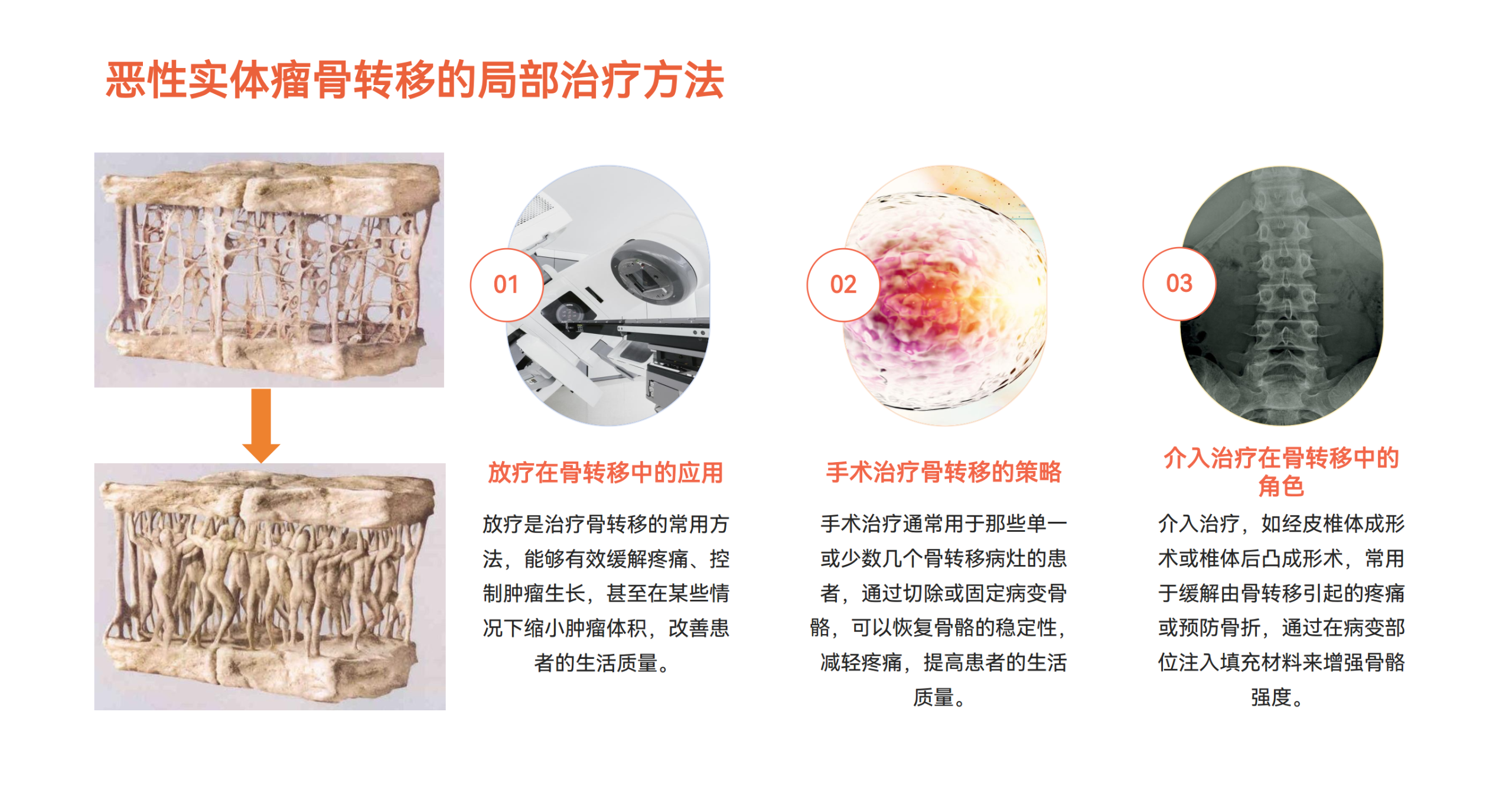 恶性实体瘤骨转移的局部治疗方法

01

放疗在骨转移中的应用

放疗是治疗骨转移的常用方法，能够有效缓解疼痛、控制肿瘤生长，甚至在某些情况下缩小肿瘤体积，改善患者的生活质量。

02

手术治疗骨转移的策略

手术治疗通常用于那些单一或少数几个骨转移病灶的患者，通过切除或固定病变骨骼，可以恢复骨骼的稳定性，减轻疼痛，提高患者的生活质量。

03

介入治疗在骨转移中的角色

介入治疗，如经皮椎体成形术或椎体后凸成形术，常用于缓解由骨转移引起的疼痛或预防骨折，通过在病变部位注入填充材料来增强骨骼强度。